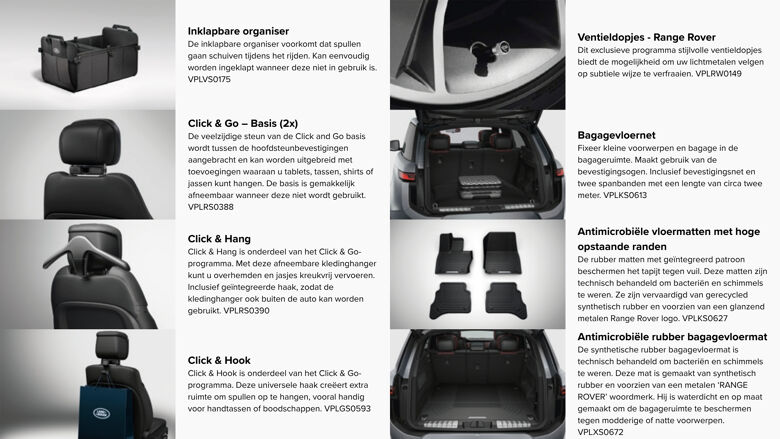 Inklapbare organiser
De inklapbare organiser voorkomt dat spullen gaan schuiven tijdens het rijden. Kan eenvoudig worden ingeklapt wanneer deze niet in gebruik is. VPLVS0175

Click & Go – Basis (2x)
De veelzijdige steun van de Click and Go basis wordt tussen de hoofdsteunbevestigingen aangebracht en kan worden uitgebreid met toevoegingen waaraan u tablets, tassen, shirts of jassen kunt hangen. De basis is gemakkelijk afneembaar wanneer deze niet wordt gebruikt. VPLRS0388

Click & Hang
Click & Hang is onderdeel van het Click & Go-programma. Met deze afneembare kledinghanger kunt u overhemden en jasjes kreukvrij vervoeren. Inclusief geïntegreerde haak, zodat de kledinghanger ook buiten de auto kan worden gebruikt. VPLRS0390

Click & Hook
Click & Hook is onderdeel van het Click & Go-programma. Deze universele haak creëert extra ruimte om spullen op te hangen, vooral handig voor handtassen of boodschappen. VPLGS0593

Ventieldopjes - Range Rover
Dit exclusieve programma stijlvolle ventieldopjes biedt de mogelijkheid om uw lichtmetalen velgen op subtiele wijze te verfraaien. VPLRW0149

Bagagevloernet
Fixeer kleine voorwerpen en bagage in de bagageruimte. Maakt gebruik van de bevestigingsogen. Inclusief bevestigingsnet en twee spanbanden met een lengte van circa twee meter. VPLKS0613

Antimicrobiële vloermatten met hoge opstaande randen
De rubber matten met geïntegreerd patroon beschermen het tapijt tegen vuil. Deze matten zijn technisch behandeld om bacteriën en schimmels te weren. Ze zijn vervaardigd van gerecycled synthetisch rubber en voorzien van een glanzend metalen Range Rover logo. VPLKS0627

Antimicrobiële rubber bagagevloermat
De synthetische rubber bagagevloermat is technisch behandeld om bacteriën en schimmels te weren. Deze mat is gemaakt van synthetisch rubber en voorzien van een metalen 'RANGE ROVER' woordmerk. Hij is waterdicht en op maat gemaakt om de bagageruimte te beschermen tegen modderige of natte voorwerpen. VPLXS0672